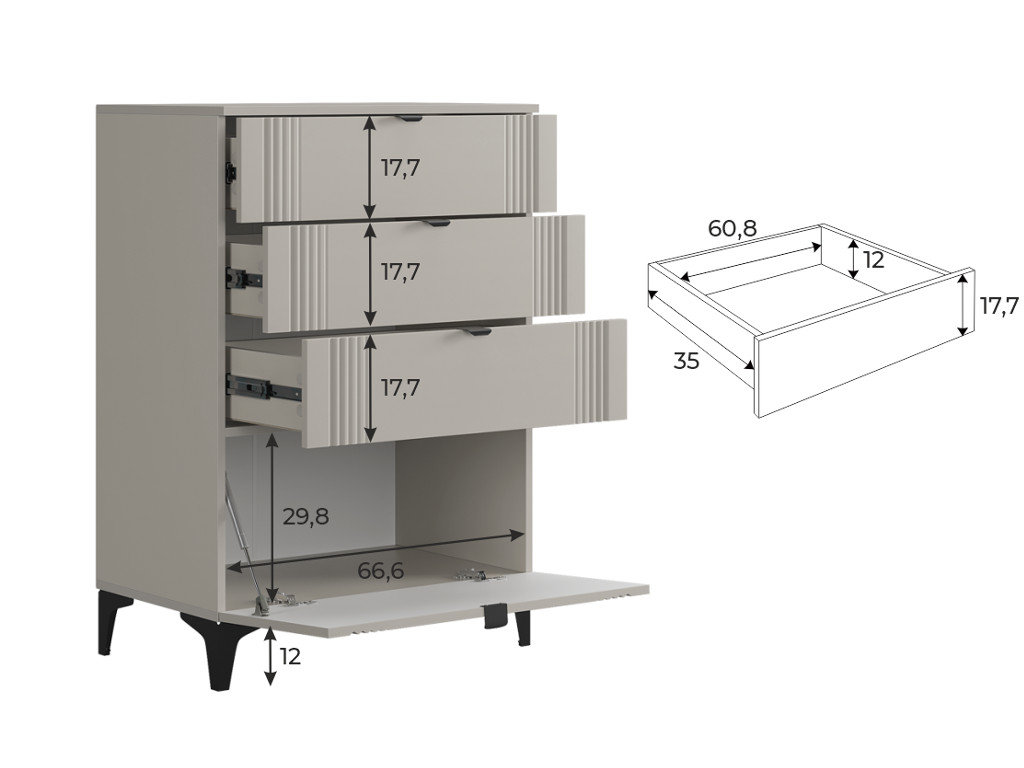 17,7

17,7

17,7

29,8

66,6

12

60,8

12

17,7

35