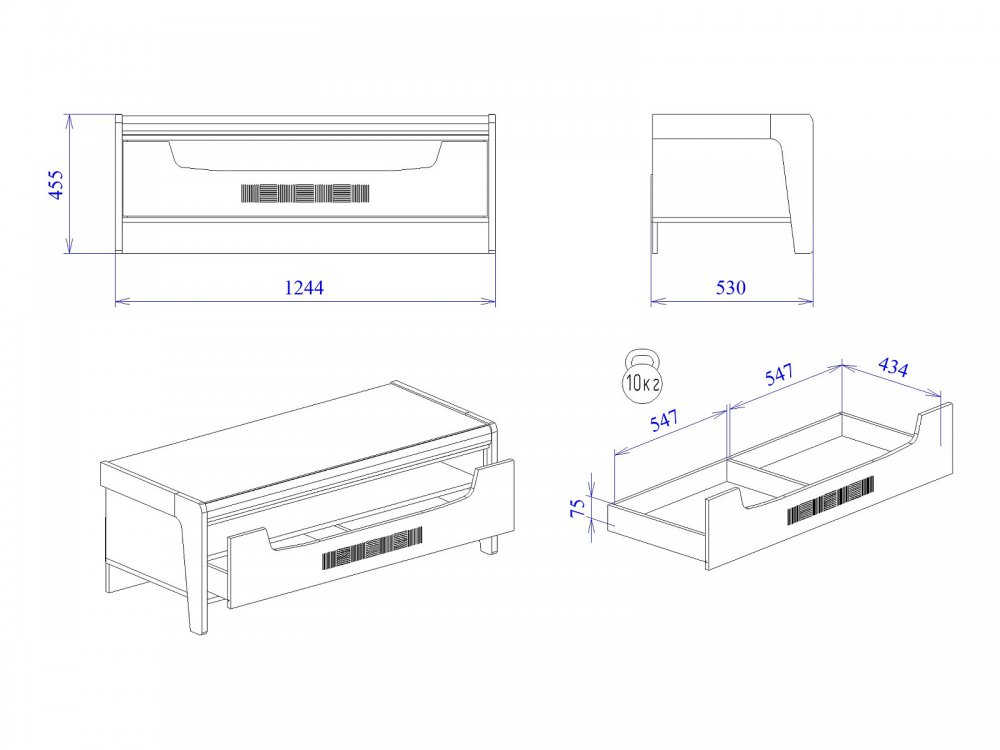 455
1244
530
10кг
547
547
434
75